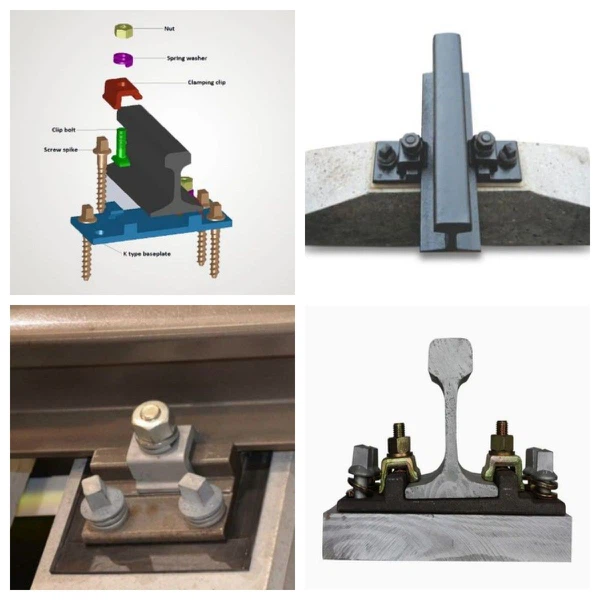 Nut
Spring washer
Clamping clip
Clip bolt
Screw spike
K type baseplate